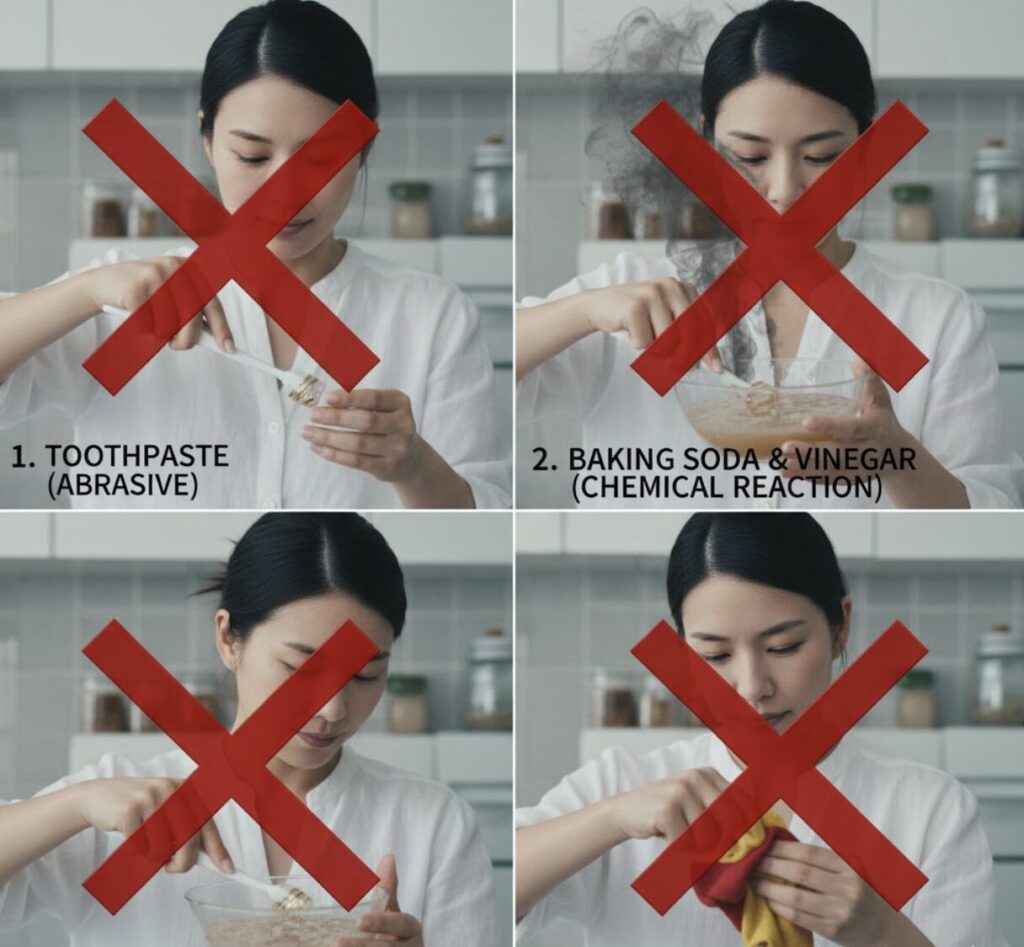 1. TOOTHPASTE
(ABRASIVE)

2. BAKING SODA & VINEGAR
(CHEMICAL REACTION)